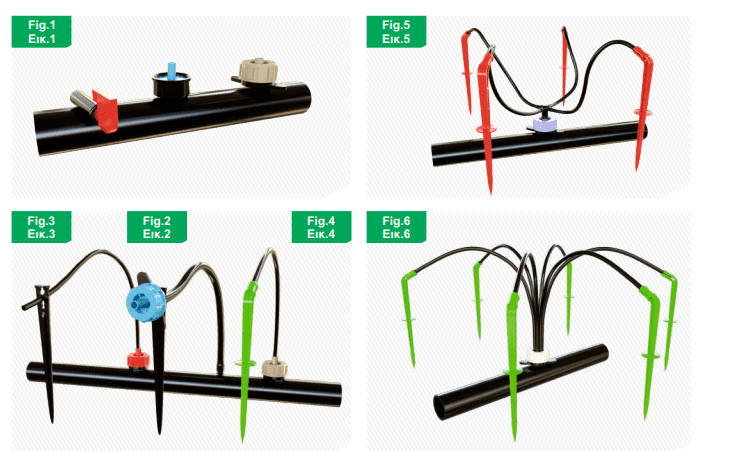 Fig.1
Εικ.1

Fig.5
Εικ.5

Fig.3
Εικ.3

Fig.2
Εικ.2

Fig.4
Εικ.4

Fig.6
Εικ.6